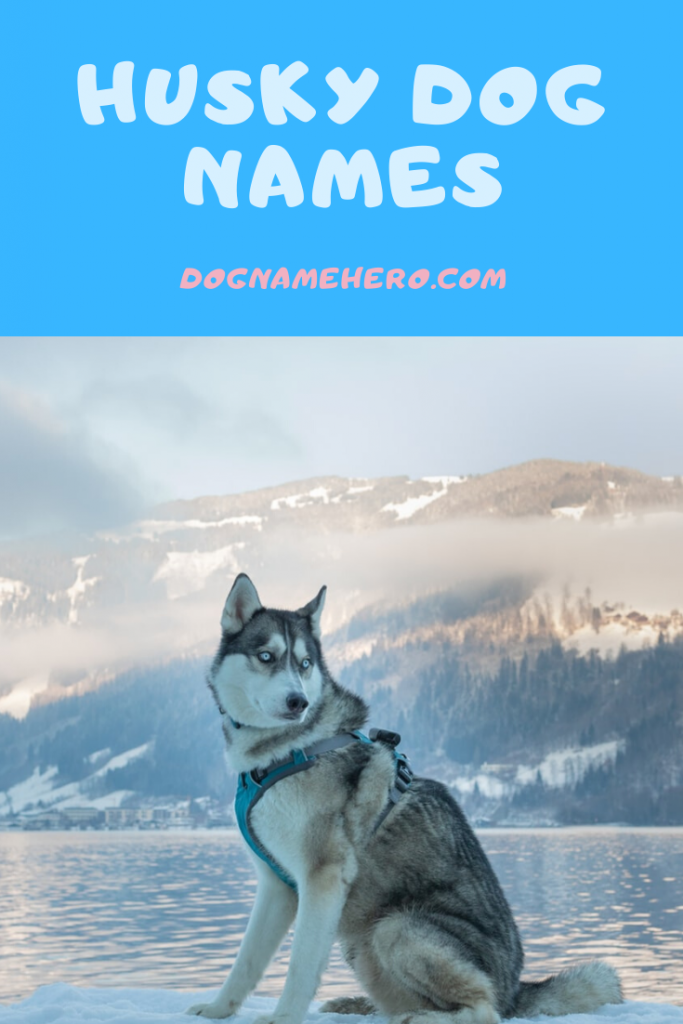 HUSKY DOG NAMES

DOGNAMEHERO.COM