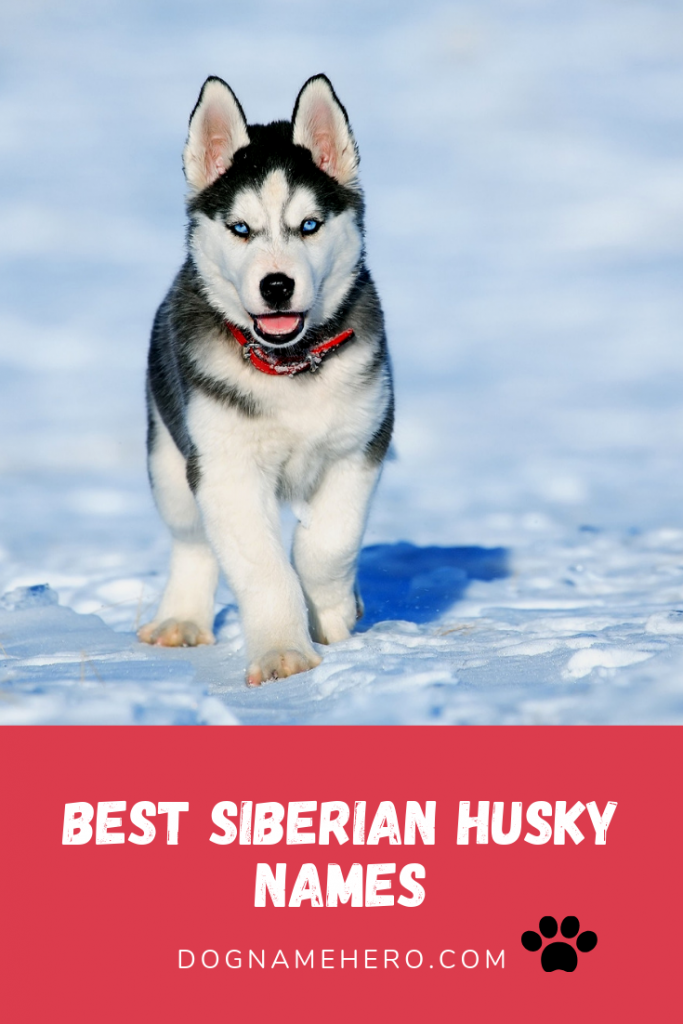 BEST SIBERIAN HUSKY NAMES

DOGNAMEHERO.COM